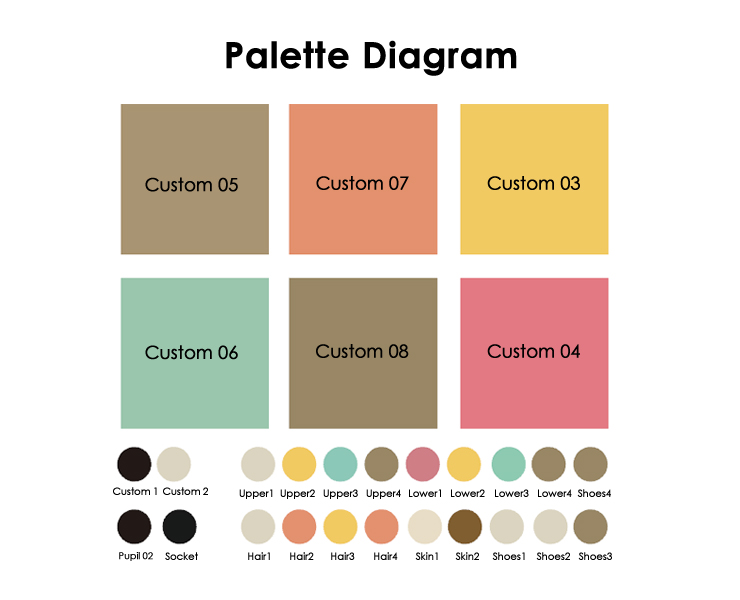 Palette Diagram

Custom 05

Custom 07

Custom 03

Custom 06

Custom 08

Custom 04

Custom 1 Custom 2

Upper1 Upper2 Upper3 Upper4 Lower1 Lower2 Lower3 Lower4 Shoes4

Pupil 02 Socket

Hair1 Hair2 Hair3 Hair4 Skin1 Skin2 Shoes1 Shoes2 Shoes3