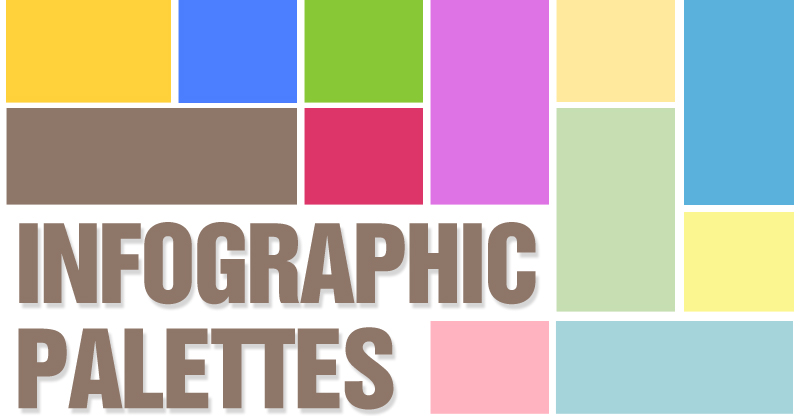 INFOGRAPHIC PALETTES