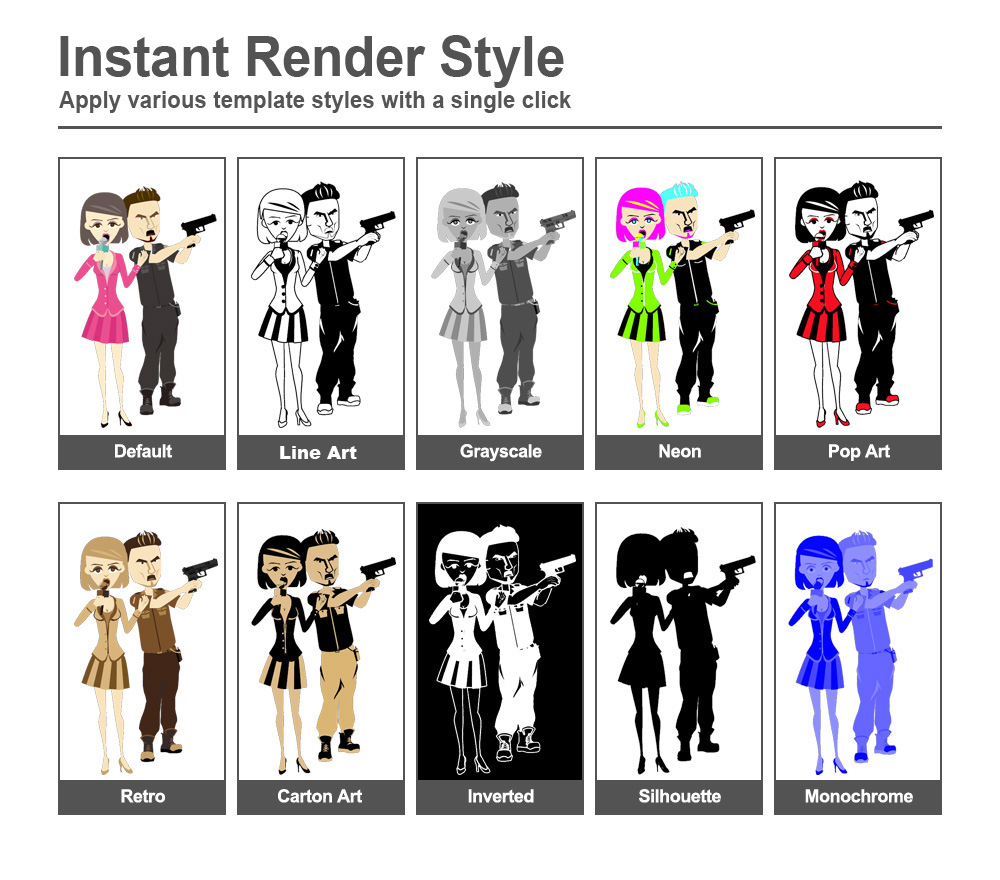 Instant Render Style
Apply various template styles with a single click

Default
Line Art
Grayscale
Neon
Pop Art

Retro
Carton Art
Inverted
Silhouette
Monochrome